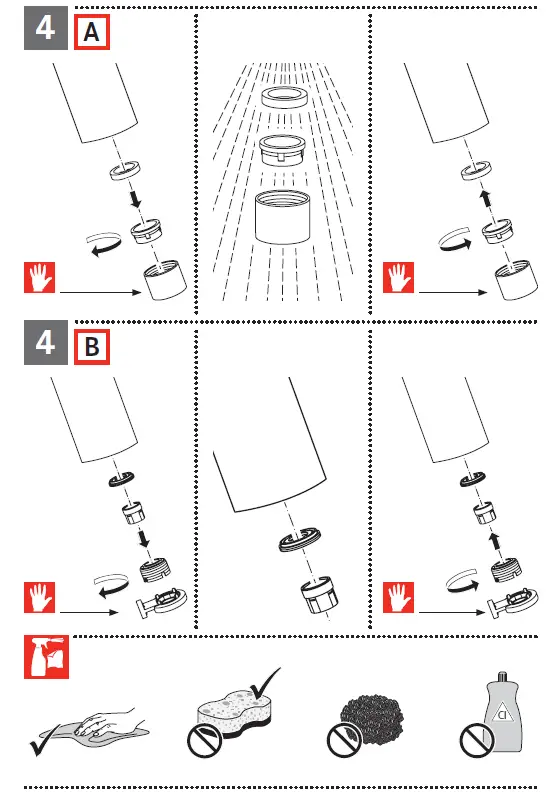 4 A

4 B

Cl