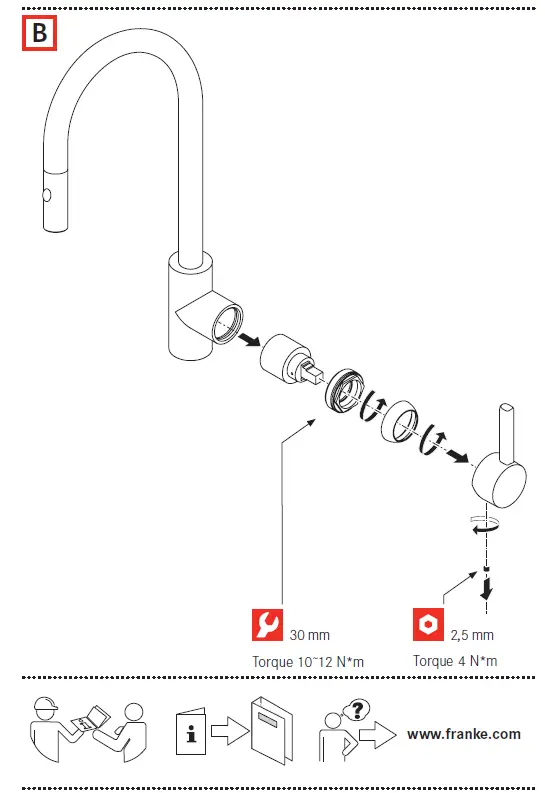 B

30 mm
Torque 10~12 N*m

2,5 mm
Torque 4 N*m

i

?

www.franke.com