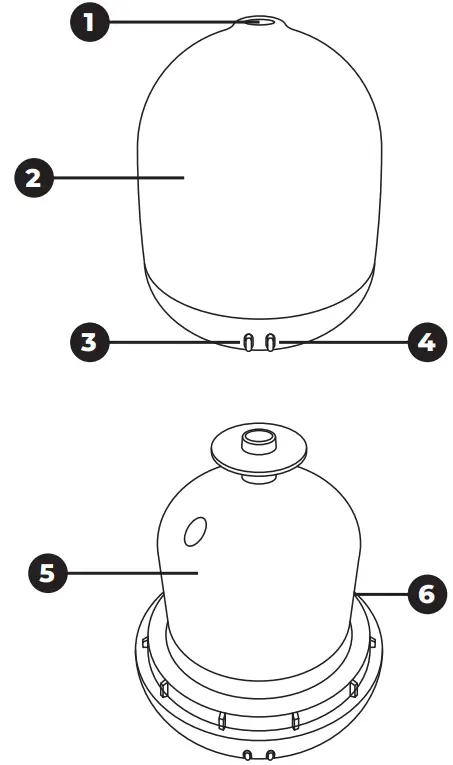 1
2
3
4
5
6