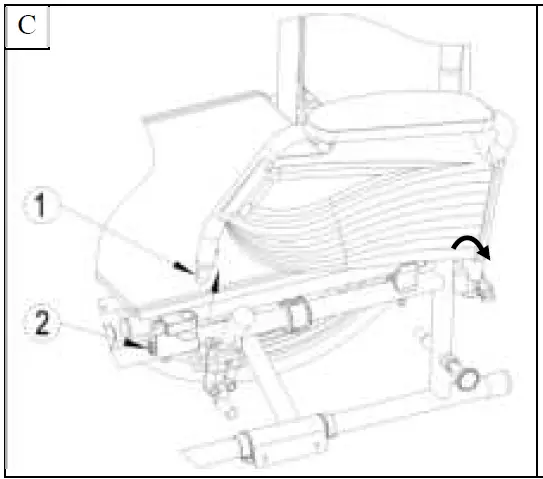 C

1

2