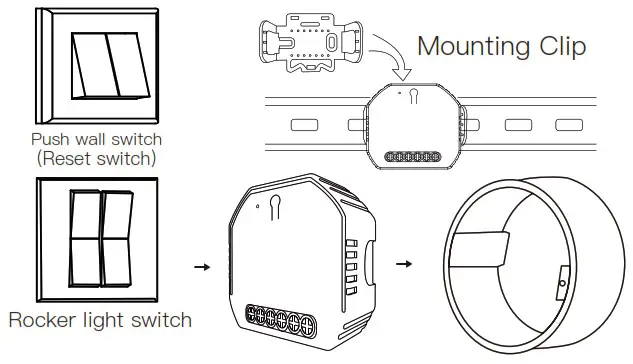 Push wall switch
(Reset switch)

Mounting Clip

Rocker light switch