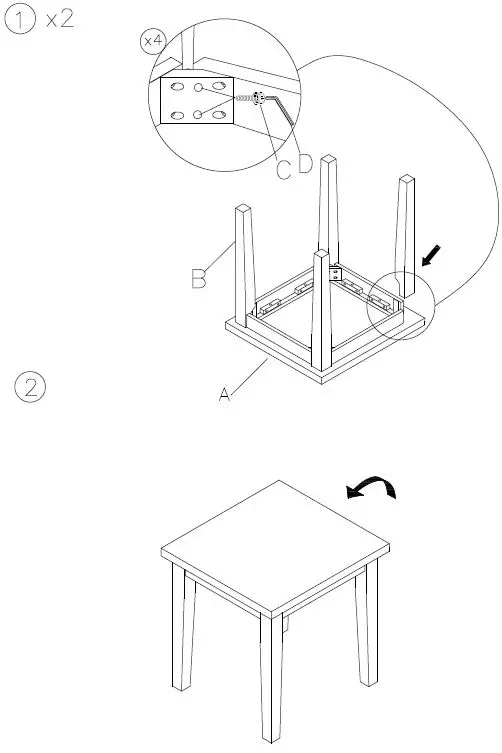 1 x2

x4

C D

B

A

2