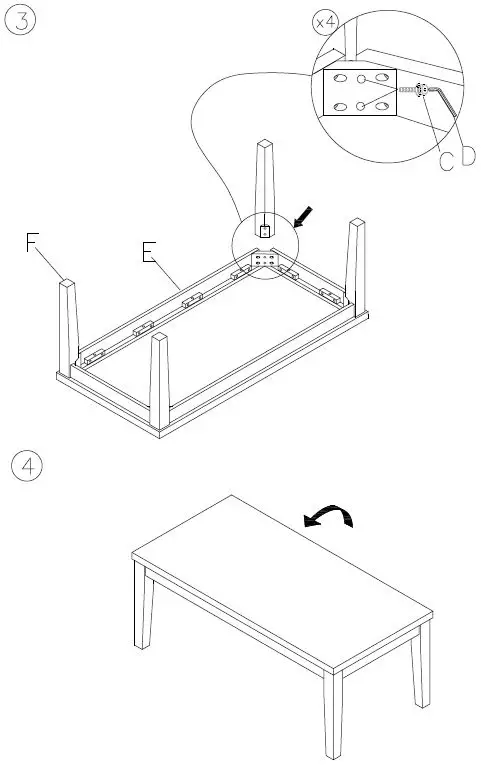 3

x4

C D

F

E

4