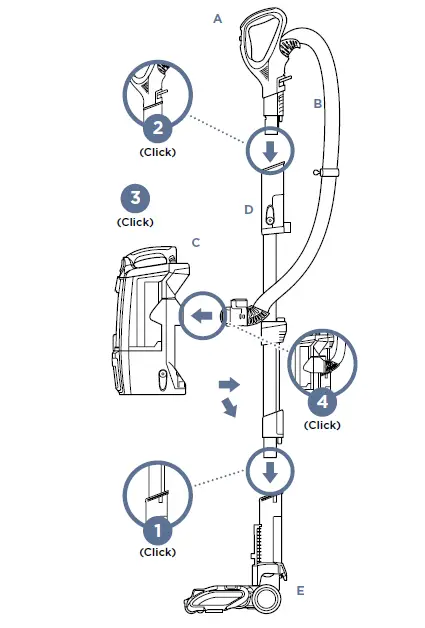 A

B

2
(Click)

3
(Click)

D

C

4
(Click)

1
(Click)

E