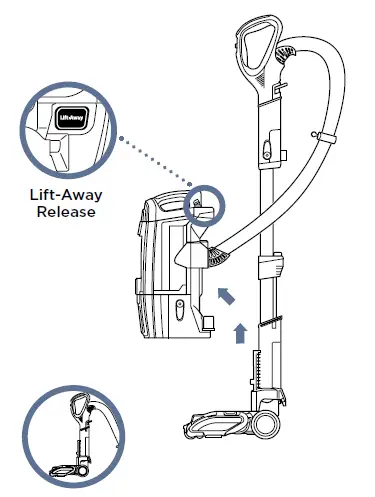 Lift-Away

Lift-Away Release