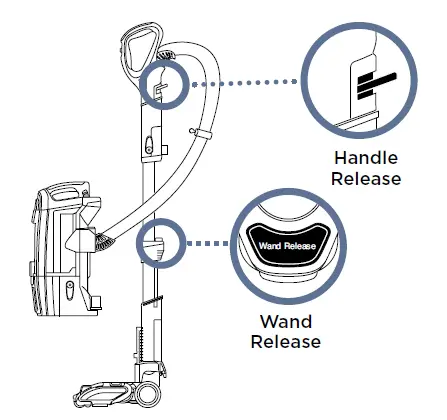 Handle Release

Wand Release

Wand Release