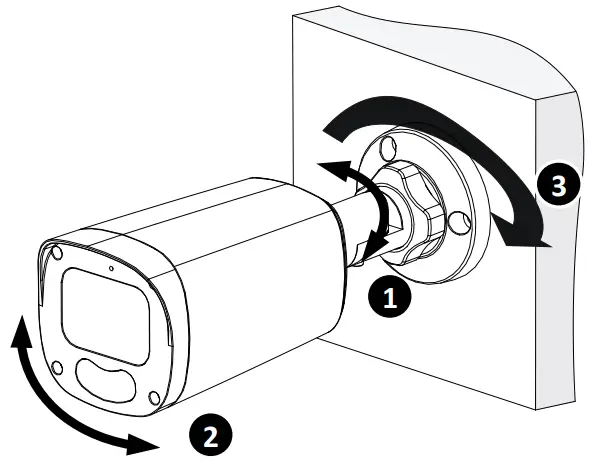 3
1
2