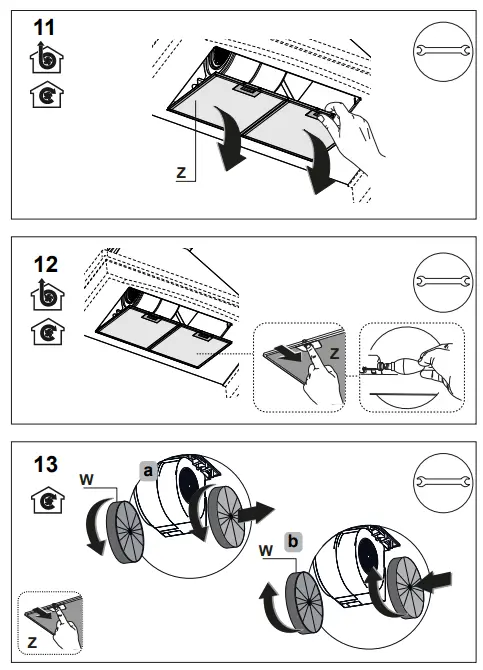 11

Z

12

Z

13

W

a

W

b

Z