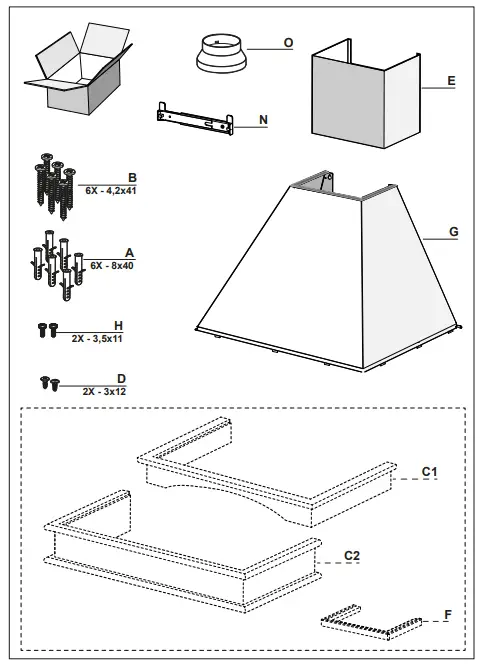 O

E

N

B
6X - 4,2x41

A
6X - 8x40

G

H
2X - 3,5x11

D
2X - 3x12

C1

C2

F