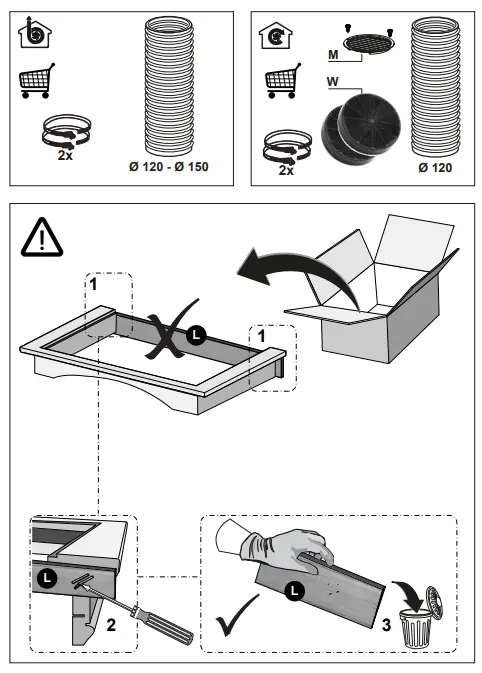 2x

Ø 120 - Ø 150

M

W

2x

Ø 120

1

L

1

L

2

L

3