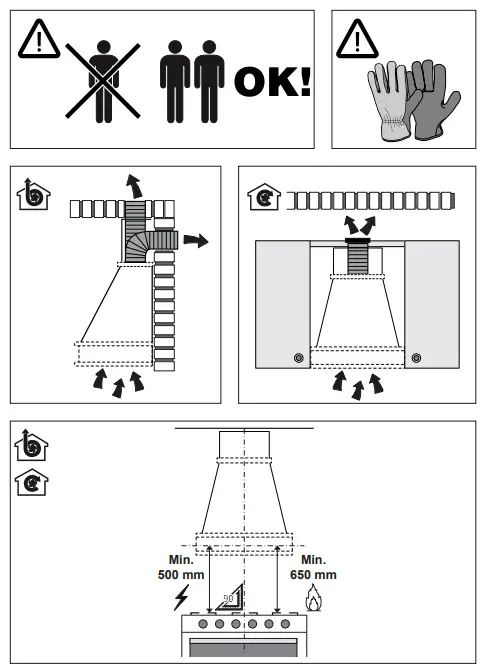 OK!

Min.
500 mm

90°

Min.
650 mm