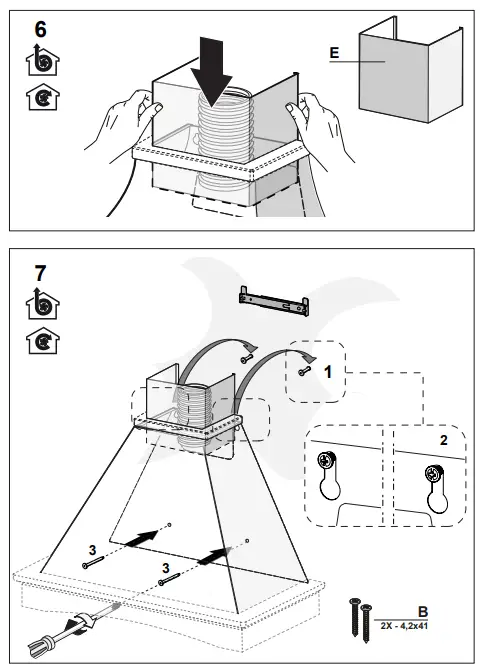 6

E

7

1

2

3

3

B
2X - 4,2x41