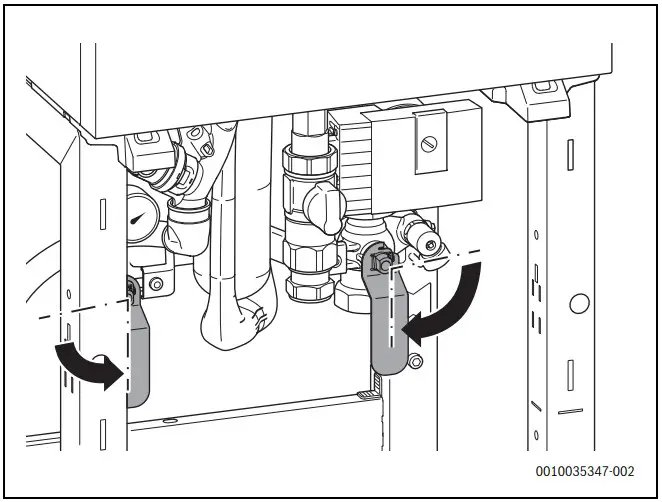 0010035347-002