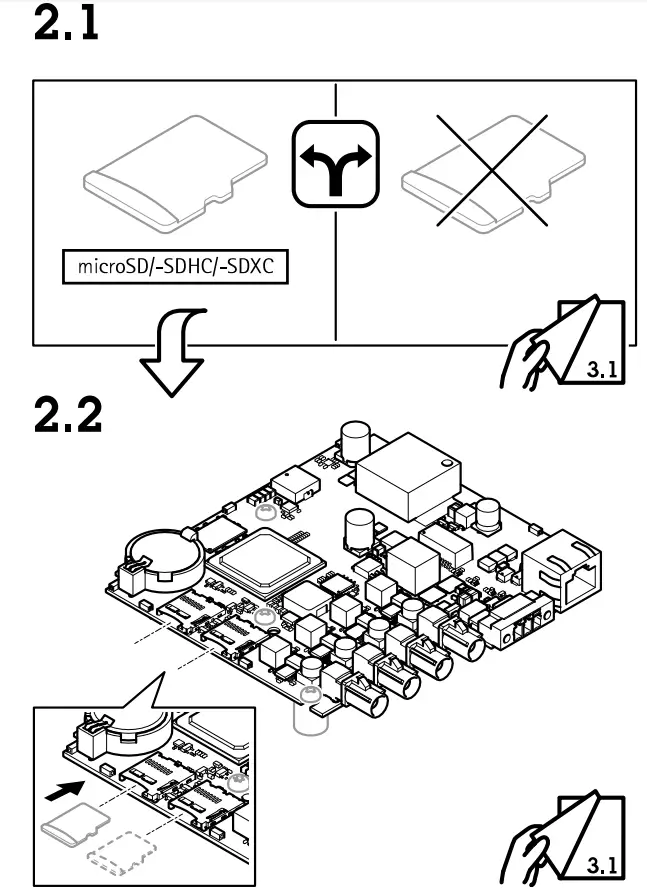 2.1

microSD/-SDHC/-SDXC

3.1

2.2

3.1