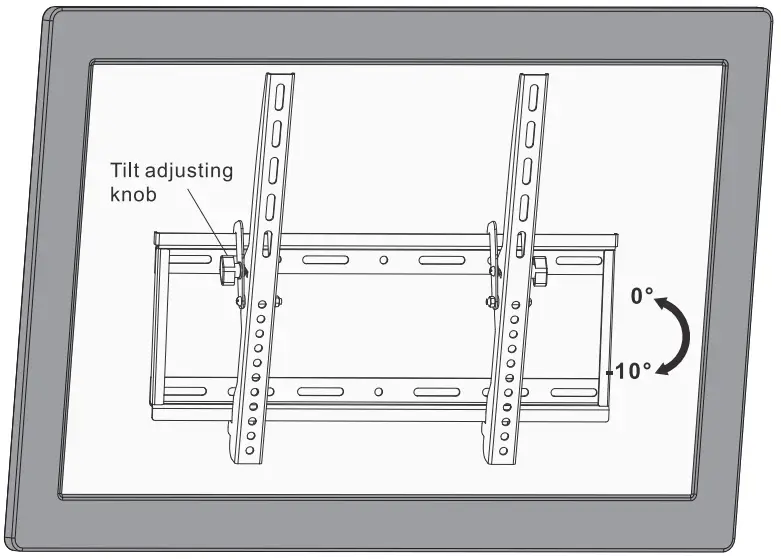 Tilt adjusting knob

0°

-10°