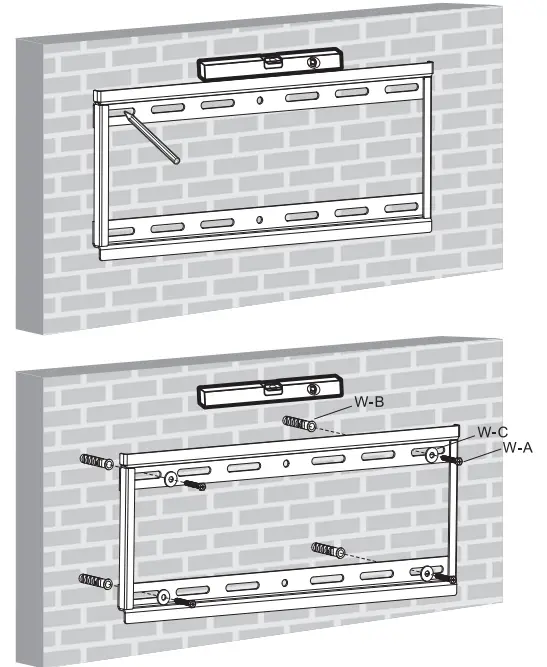 W-B
W-C
W-A