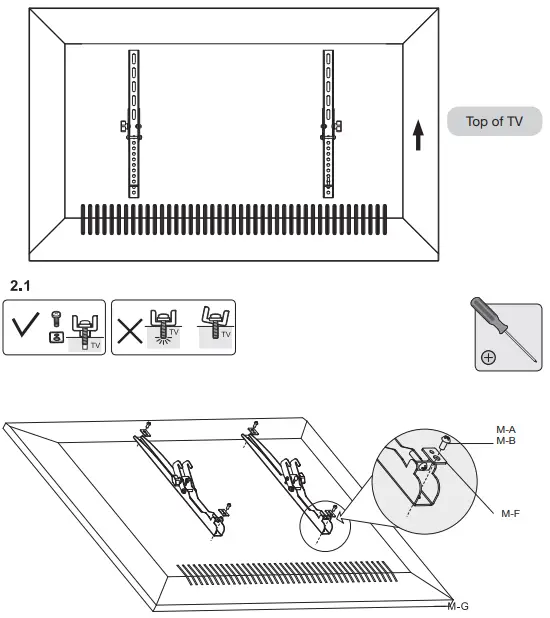 Top of TV

2.1

TV

TV

TV

M-A
M-B

M-F

M-G