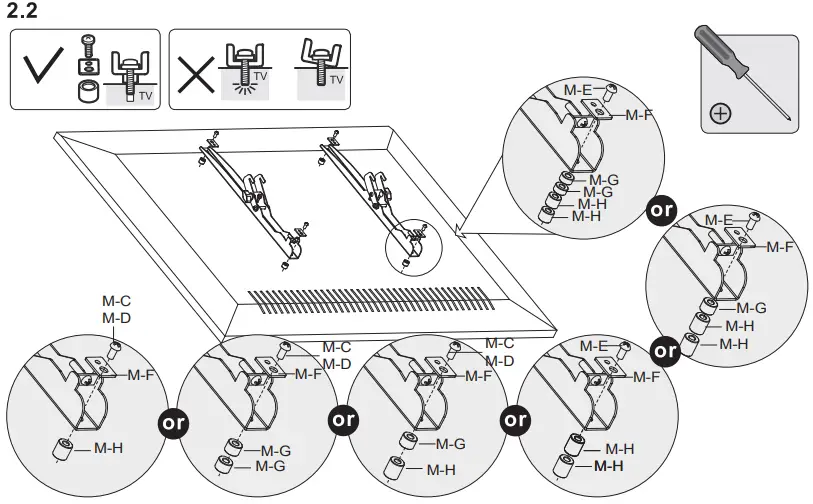 2.2

TV

TV

TV

M-E
M-F
M-G
M-G
M-H
M-H

or

M-E
M-F
M-G
M-H
M-H

or

M-C
M-D
M-F
M-H

or

M-C
M-D
M-F
M-G
M-G

or

M-C
M-D
M-F
M-G
M-H

or

M-E
M-F
M-H
M-H