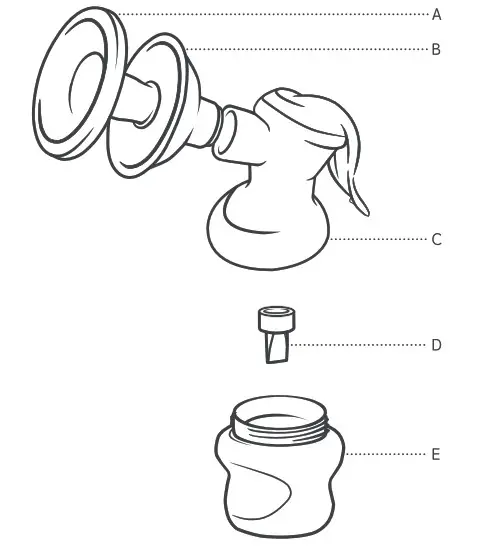 A
B
C
D
E