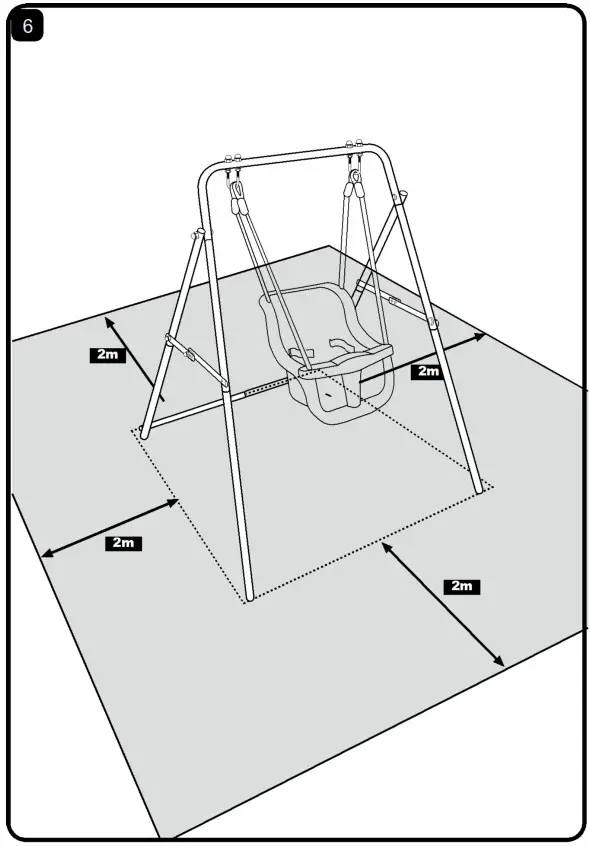 6

2m

2m

2m

2m