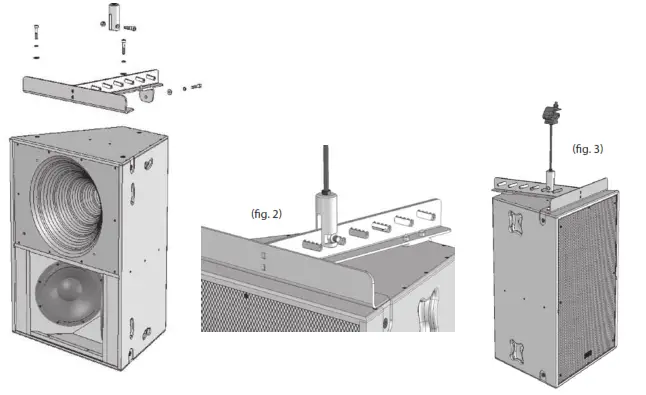 (fig. 2)

(fig. 3)