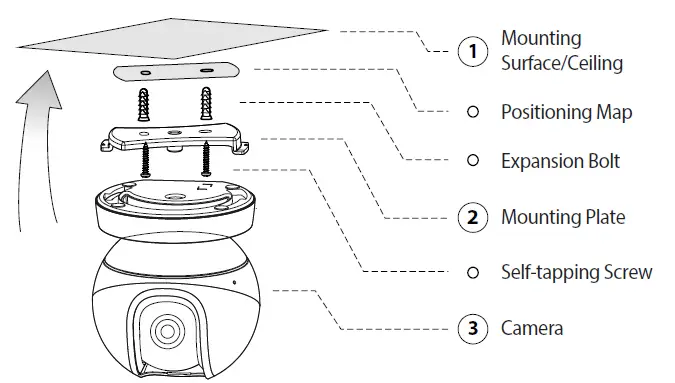 1 Mounting Surface/Ceiling

Positioning Map

Expansion Bolt

2 Mounting Plate

Self-tapping Screw

3 Camera