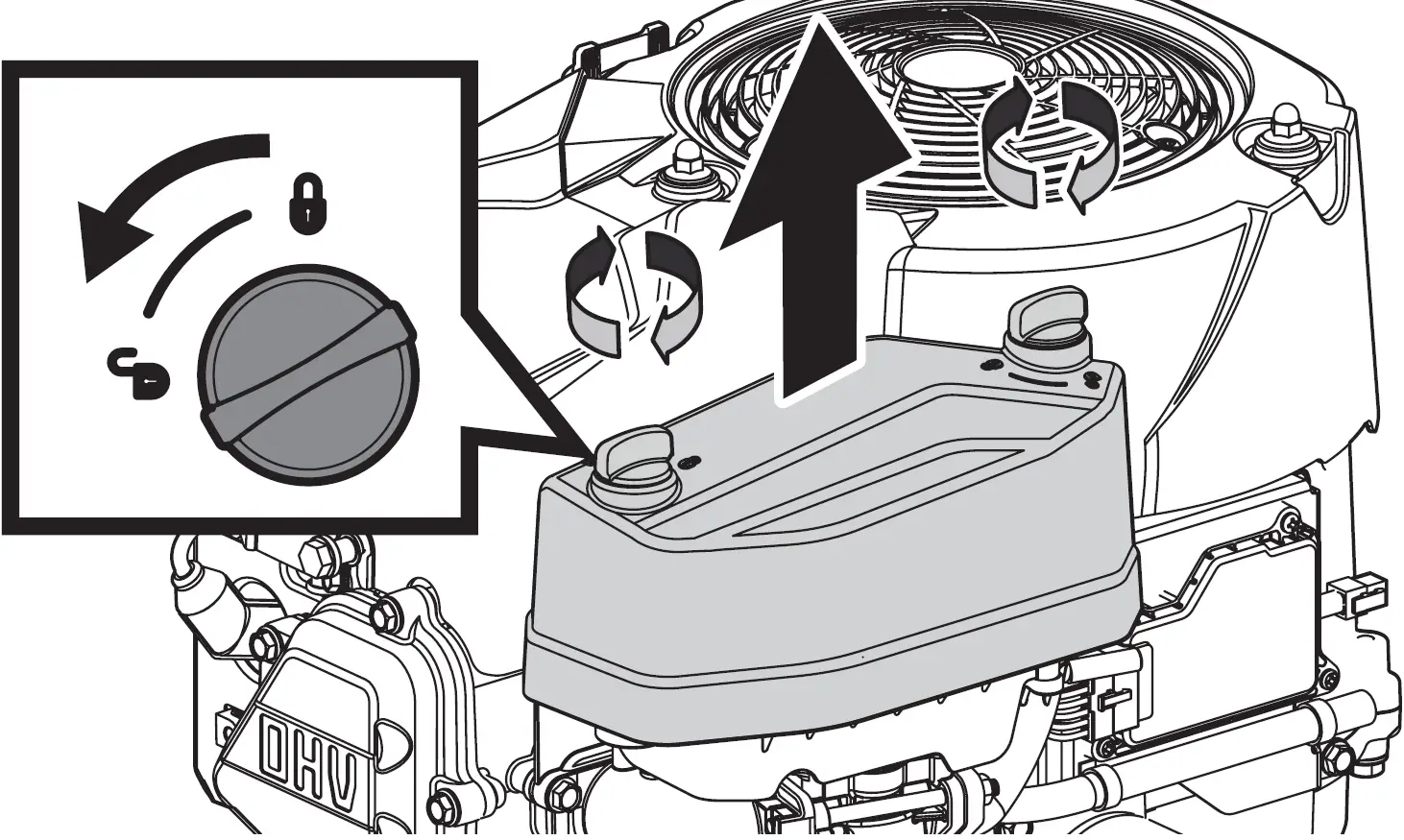 OHV