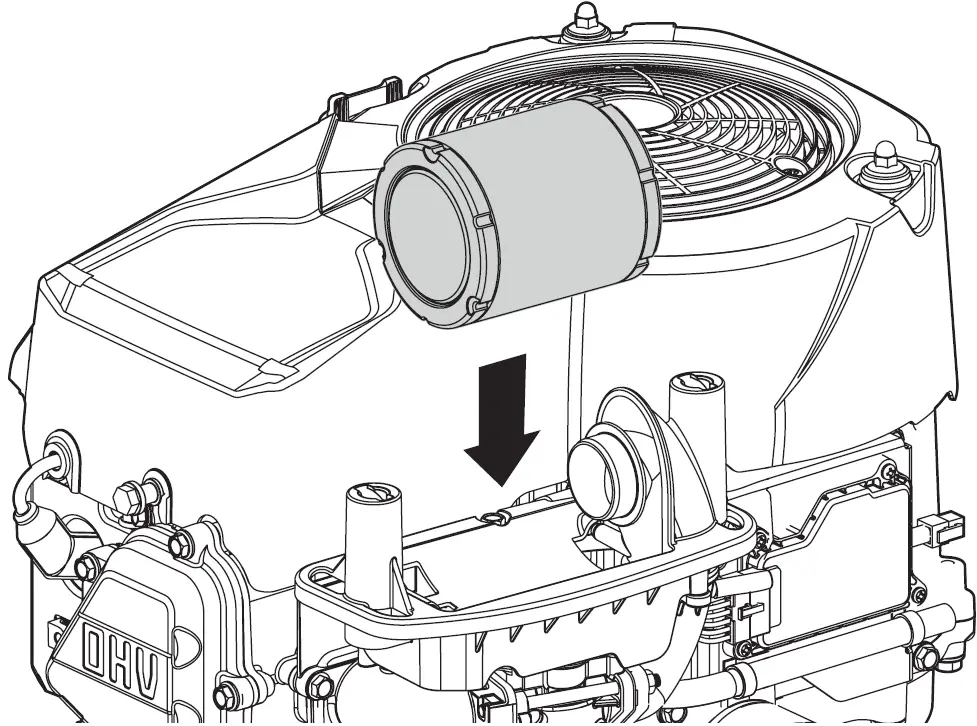 OHV