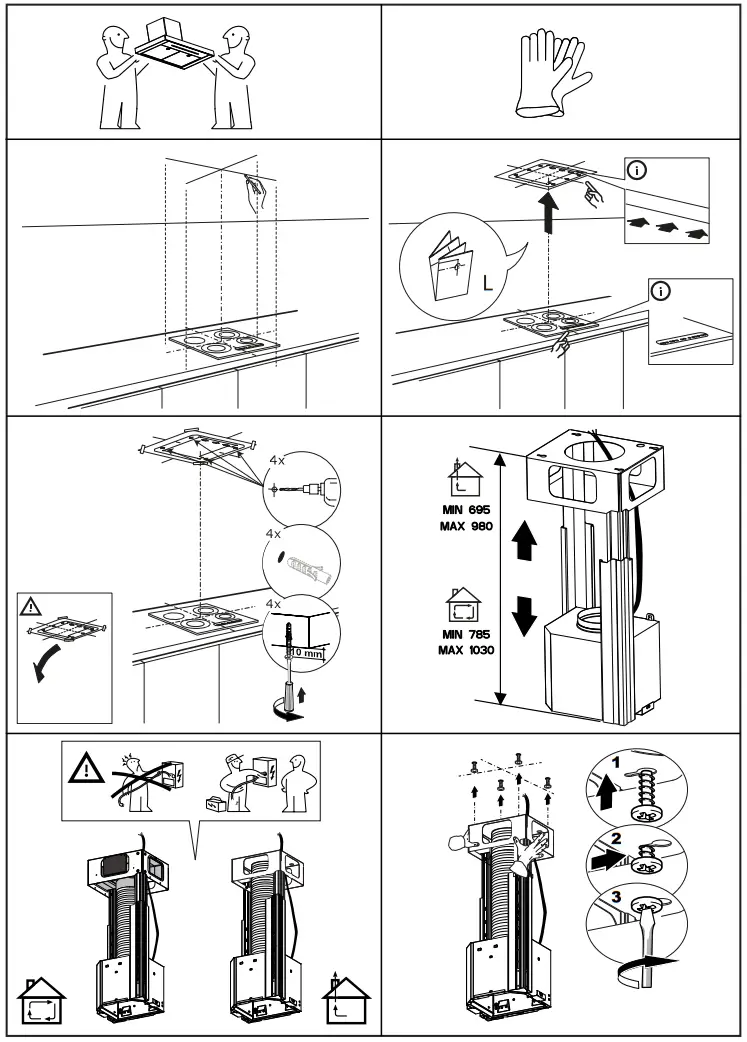 L

4x

4x

4x

10 mm

MIN 695
MAX 980

MIN 785
MAX 1030

1

2

3