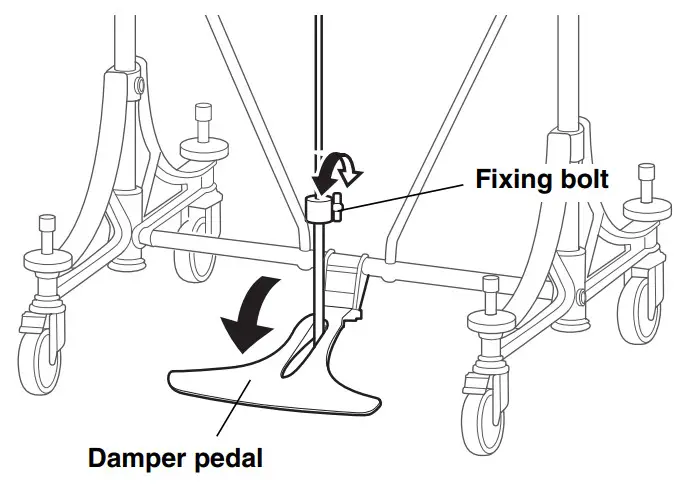 Fixing bolt

Damper pedal