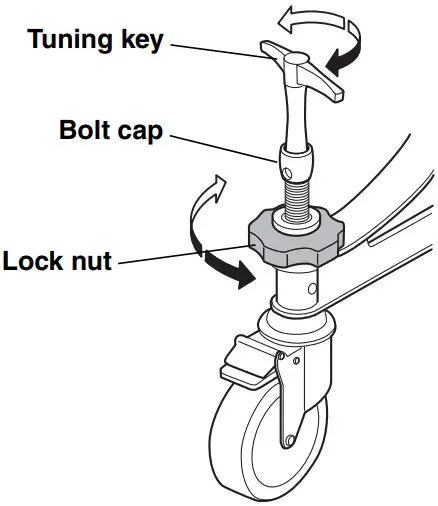 Tuning key

Bolt cap

Lock nut