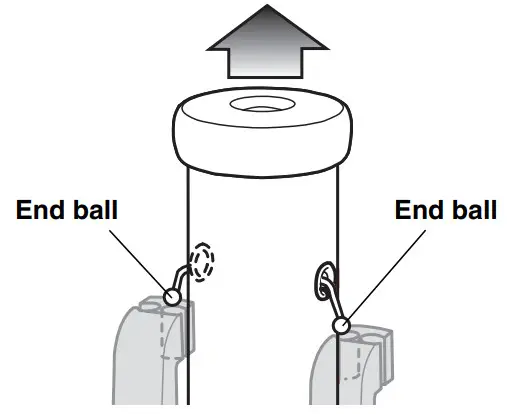 End ball

End ball