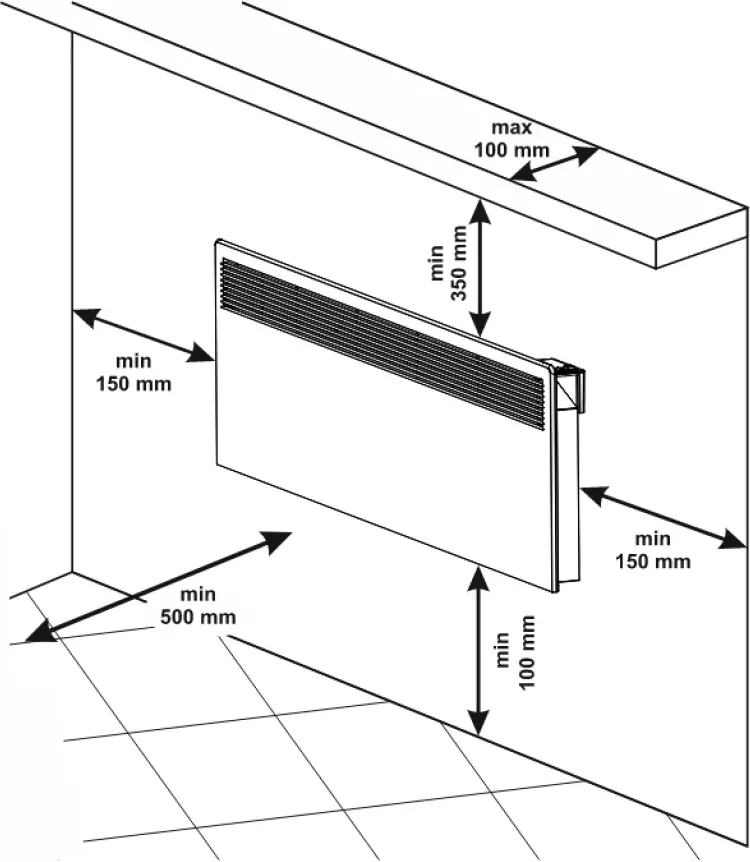 max
100 mm

min
350 mm

min
150 mm

min
150 mm

min
500 mm

min
100 mm