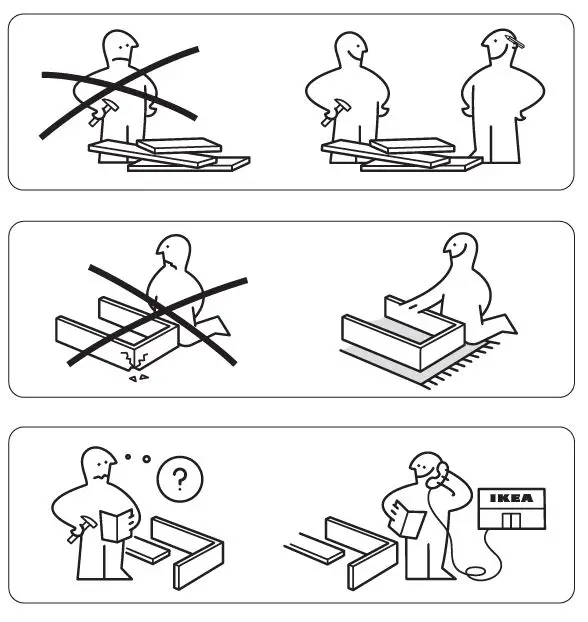 ?

IKEA