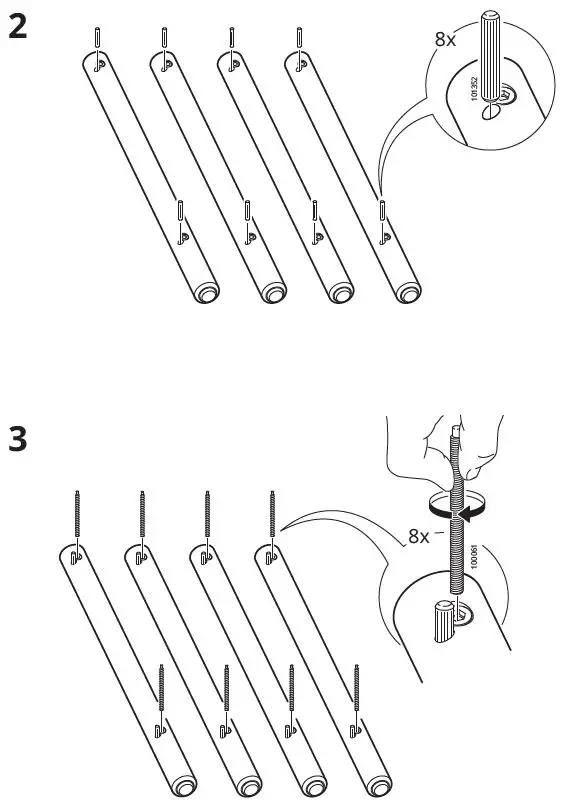 2

8x

101352

3

8x

100061