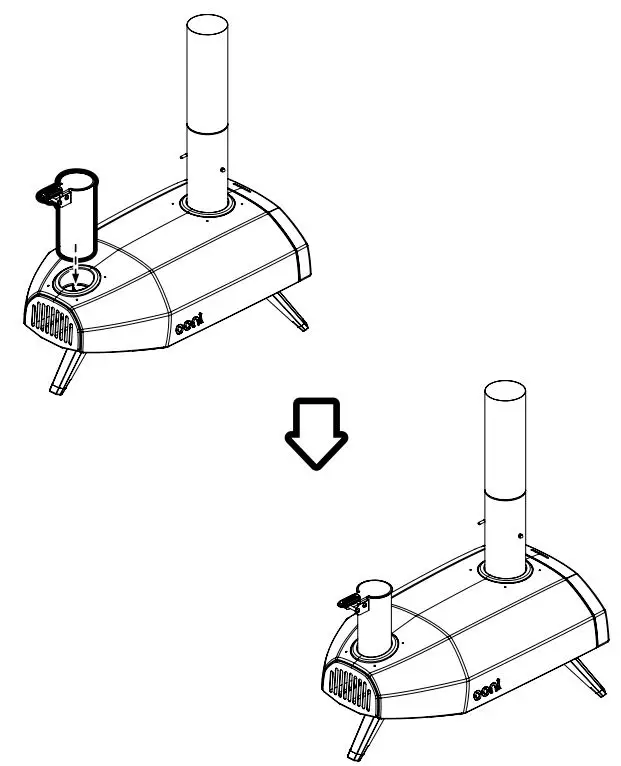 ooni

ooni