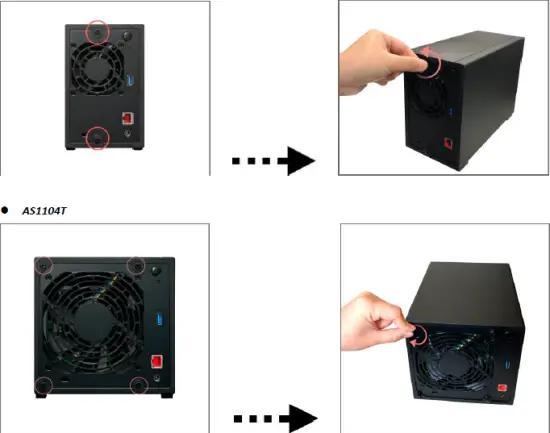 • AS1104T