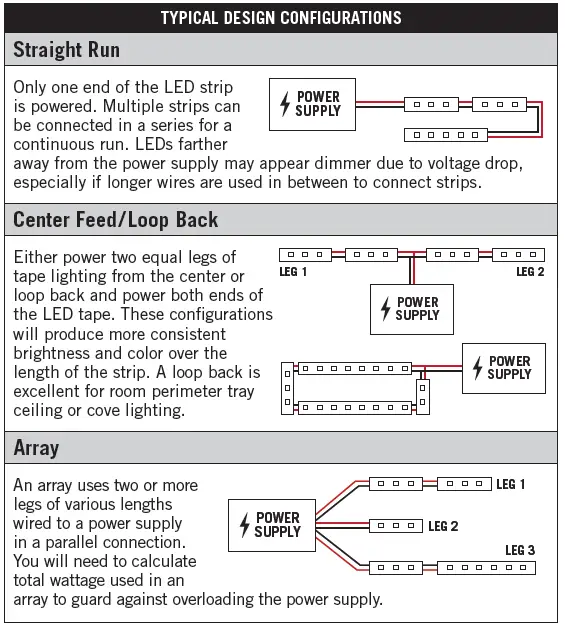 TYPICAL DESIGN CONFIGURATIONS

Straight Run

Only one end of the LED strip is powered. Multiple strips can be connected in a series for a continuous run. LEDs farther away from the power supply may appear dimmer due to voltage drop, especially if longer wires are used in between to connect strips.

POWER SUPPLY

Center Feed/Loop Back

Either power two equal legs of tape lighting from the center or loop back and power both ends of the LED tape. These configurations will produce more consistent brightness and color over the length of the strip. A loop back is excellent for room perimeter tray ceiling or cove lighting.

LEG 1

LEG 2

POWER SUPPLY

POWER SUPPLY

Array

An array uses two or more legs of various lengths wired to a power supply in a parallel connection. You will need to calculate total wattage used in an array to guard against overloading the power supply.

POWER SUPPLY

LEG 1

LEG 2

LEG 3