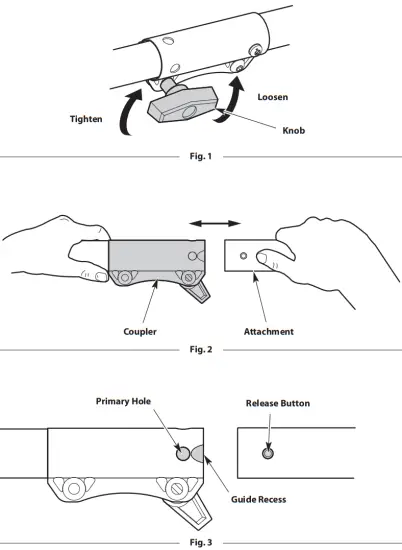 Loosen

Tighten

Knob

Fig. 1

Coupler

Attachment

Fig. 2

Primary Hole

Release Button

Guide Recess

Fig. 3