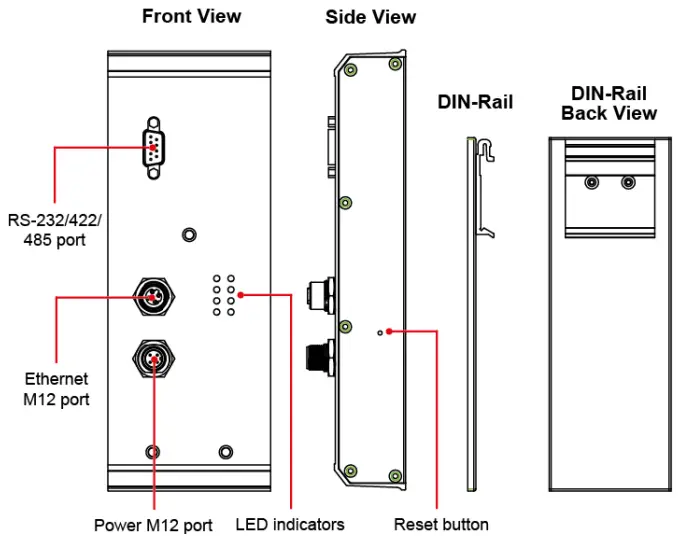 Front View

Side View

DIN-Rail

DIN-Rail Back View

RS-232/422/485 port

Ethernet M12 port

Power M12 port

LED indicators

Reset button