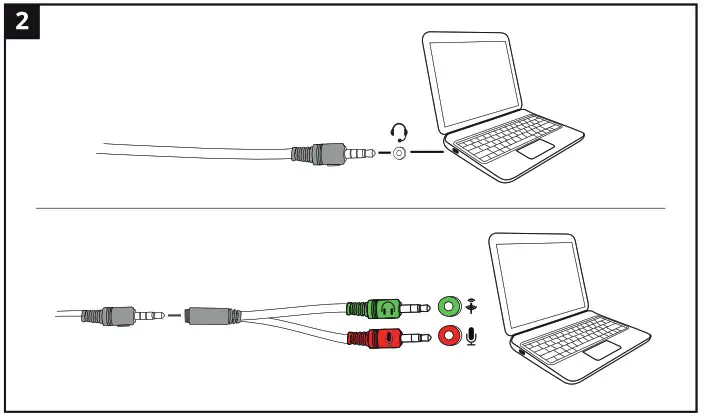 2