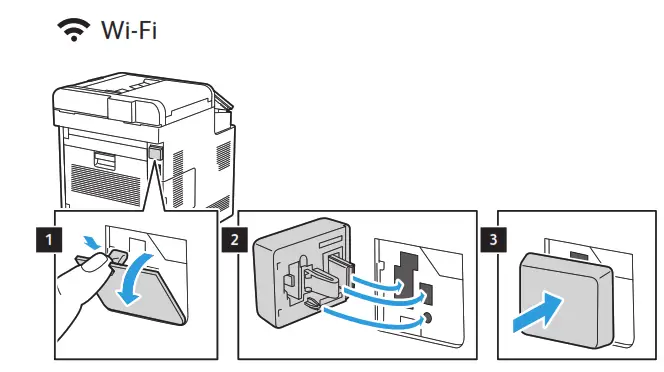 Wi-Fi

1

2

3