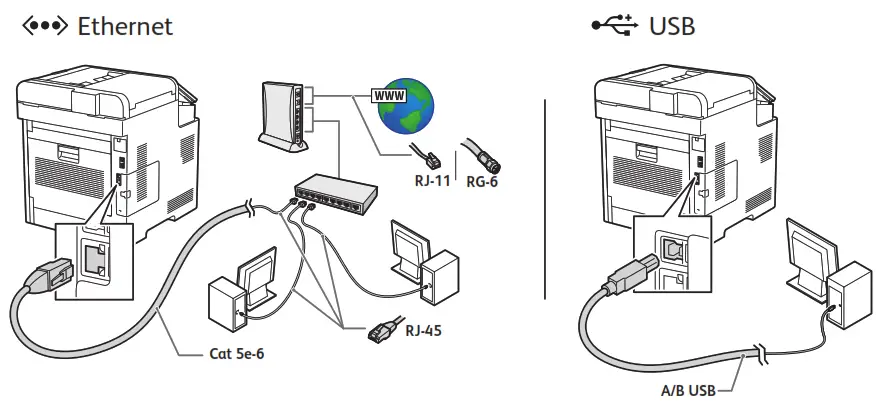 Ethernet

WWW

RJ-11 RG-6

RJ-45

Cat 5e-6

USB

A/B USB