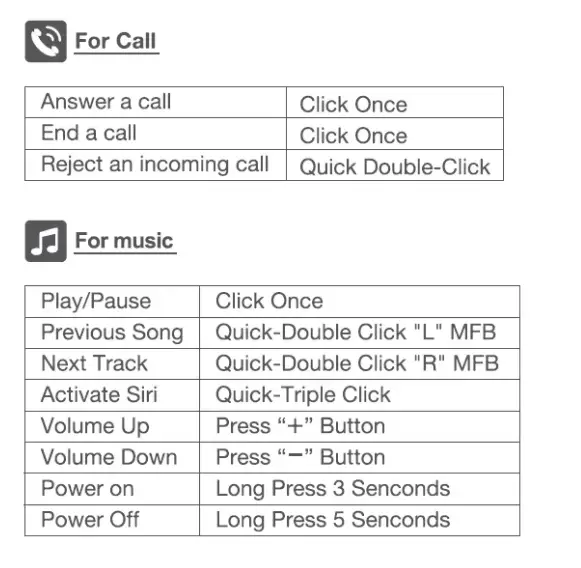 For Call

| Answer a call | Click Once |
|---|---|
| End a call | Click Once |
| Reject an incoming call | Quick Double-Click |

For music

| Play/Pause | Click Once |
|---|---|
| Previous Song | Quick-Double Click "L" MFB |
| Next Track | Quick-Double Click "R" MFB |
| Activate Siri | Quick-Triple Click |
| Volume Up | Press “+” Button |
| Volume Down | Press “−” Button |
| Power on | Long Press 3 Senconds |
| Power Off | Long Press 5 Senconds |