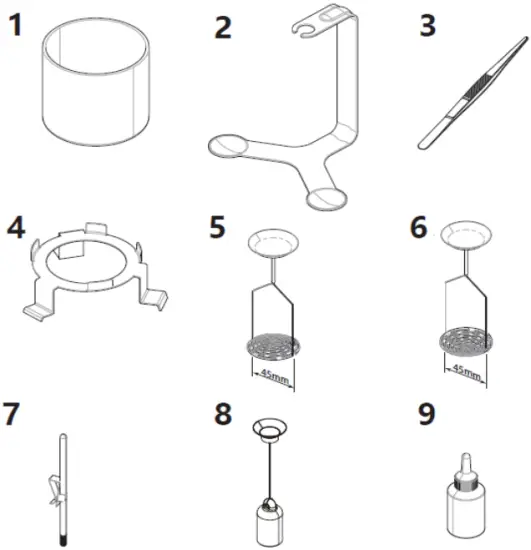 1

2

3

4

5

45mm

6

45mm

7

8

9