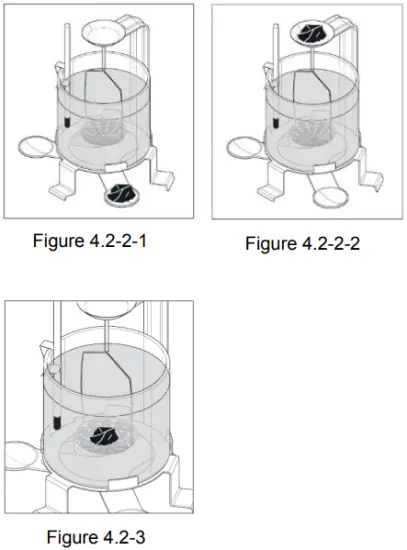 Figure 4.2-2-1

Figure 4.2-2-2

Figure 4.2-3