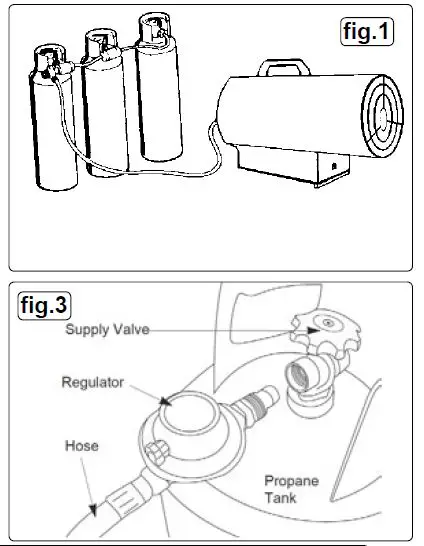 fig.1

fig.3

Supply Valve

Regulator

Hose

Propane Tank