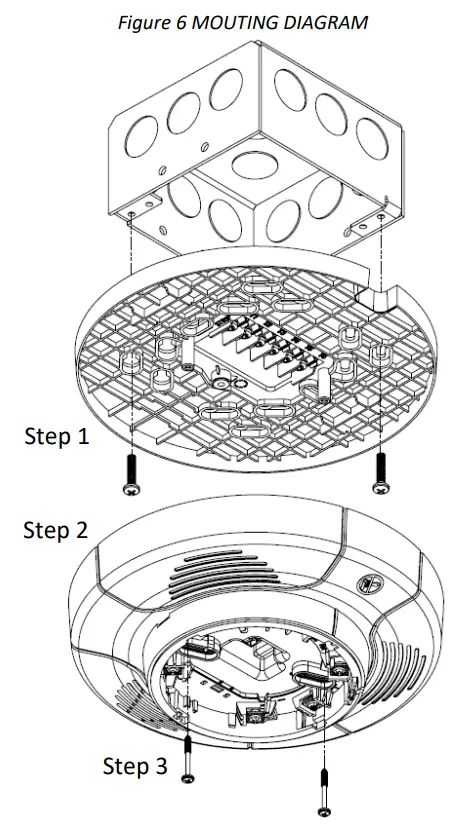 Figure 6 MOUTING DIAGRAM

Step 1

Step 2

Step 3