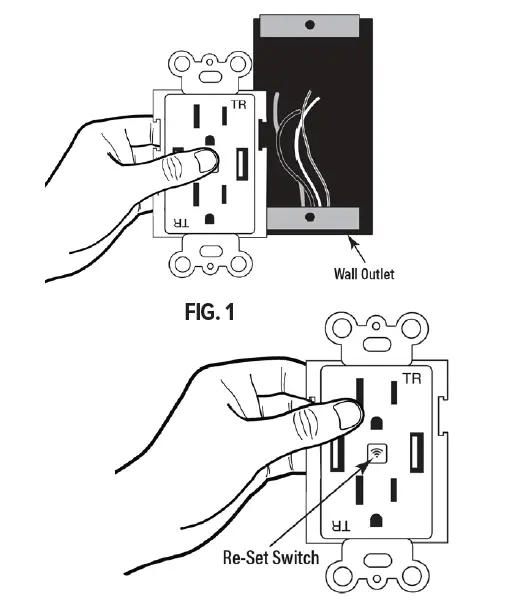 TR

TR

Wall Outlet

FIG. 1

TR

TR

Re-Set Switch