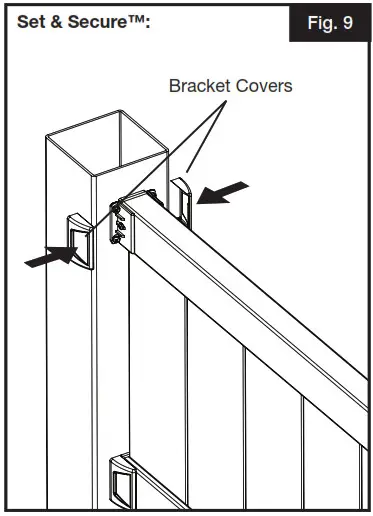 Set & Secure™:

Fig. 9

Bracket Covers